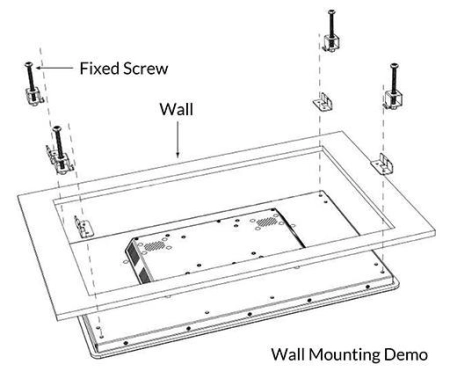 Fixed Screw

Wall

Wall Mounting Demo