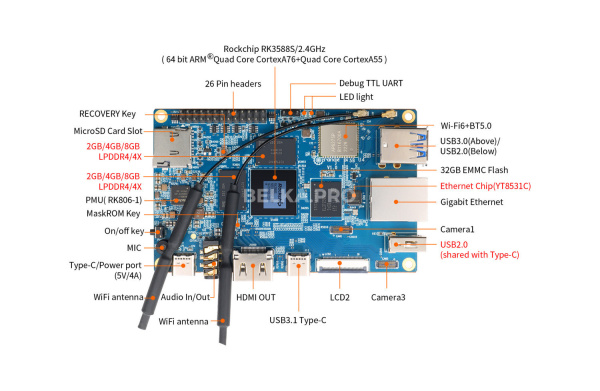 Rockchip RK3588S/2.4GHz
( 64 bit ARM® Quad Core CortexA76+Quad Core CortexA55 )

26 Pin headers

Debug TTL UART

LED light

RECOVERY Key

MicroSD Card Slot

2GB/4GB/8GB LPDDR4/4X

2GB/4GB/8GB LPDDR4/4X

PMU( RK806-1)

MaskROM Key

On/off key

MIC

Type-C/Power port (5V/4A)

WiFi antenna

Audio In/Out

WiFi antenna

HDMI OUT

USB3.1 Type-C

LCD2

Camera3

Wi-Fi6+BT5.0

USB3.0(Above)/ USB2.0(Below)

32GB EMMC Flash

Ethernet Chip(YT8531C)

Gigabit Ethernet

Camera1

USB2.0 (shared with Type-C)

BELKA.PRO