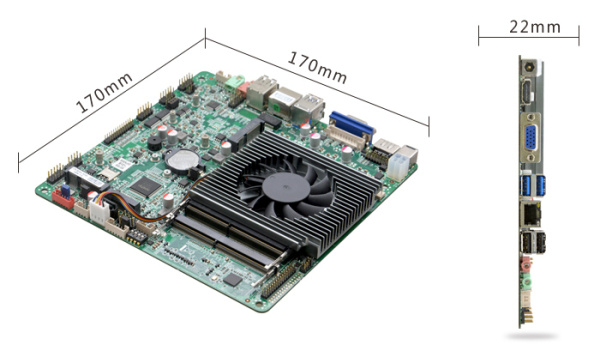 170mm
170mm
22mm