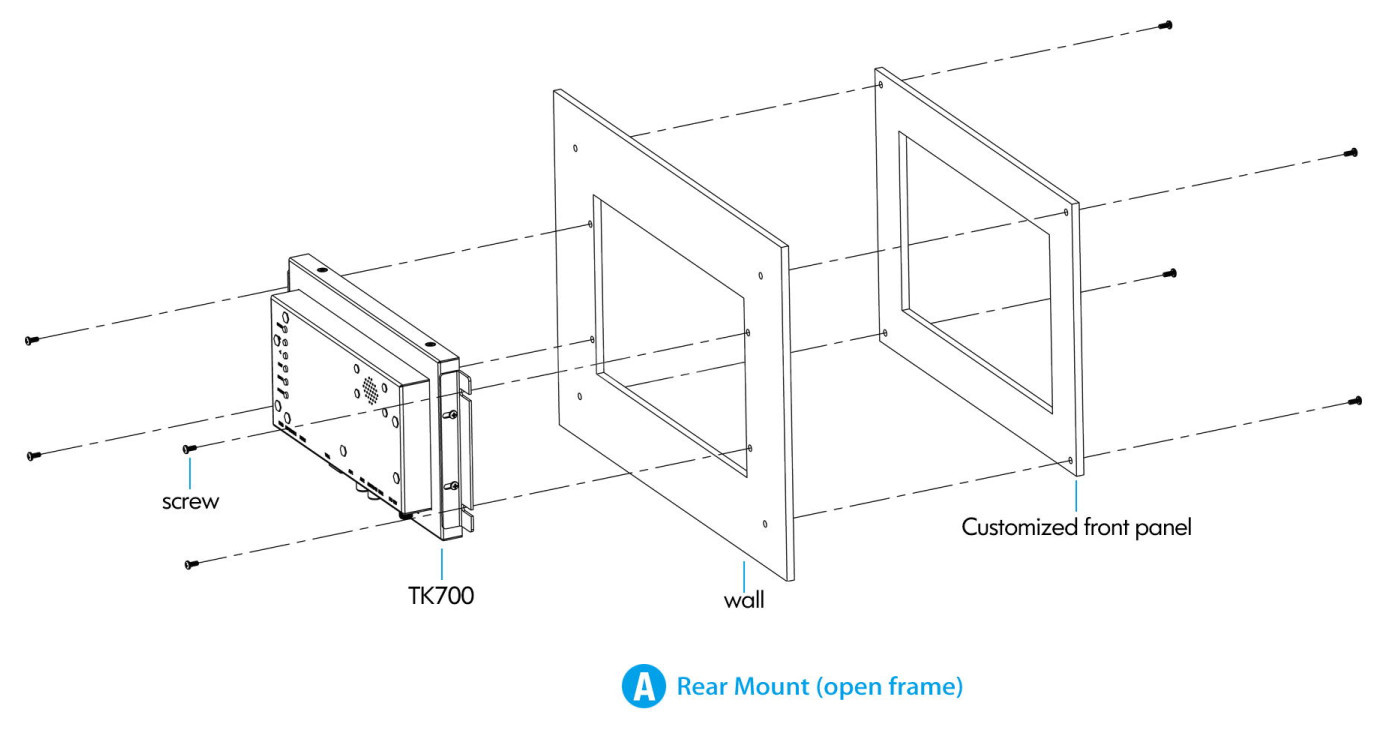 screw

TK700

wall

Customized front panel

A Rear Mount (open frame)