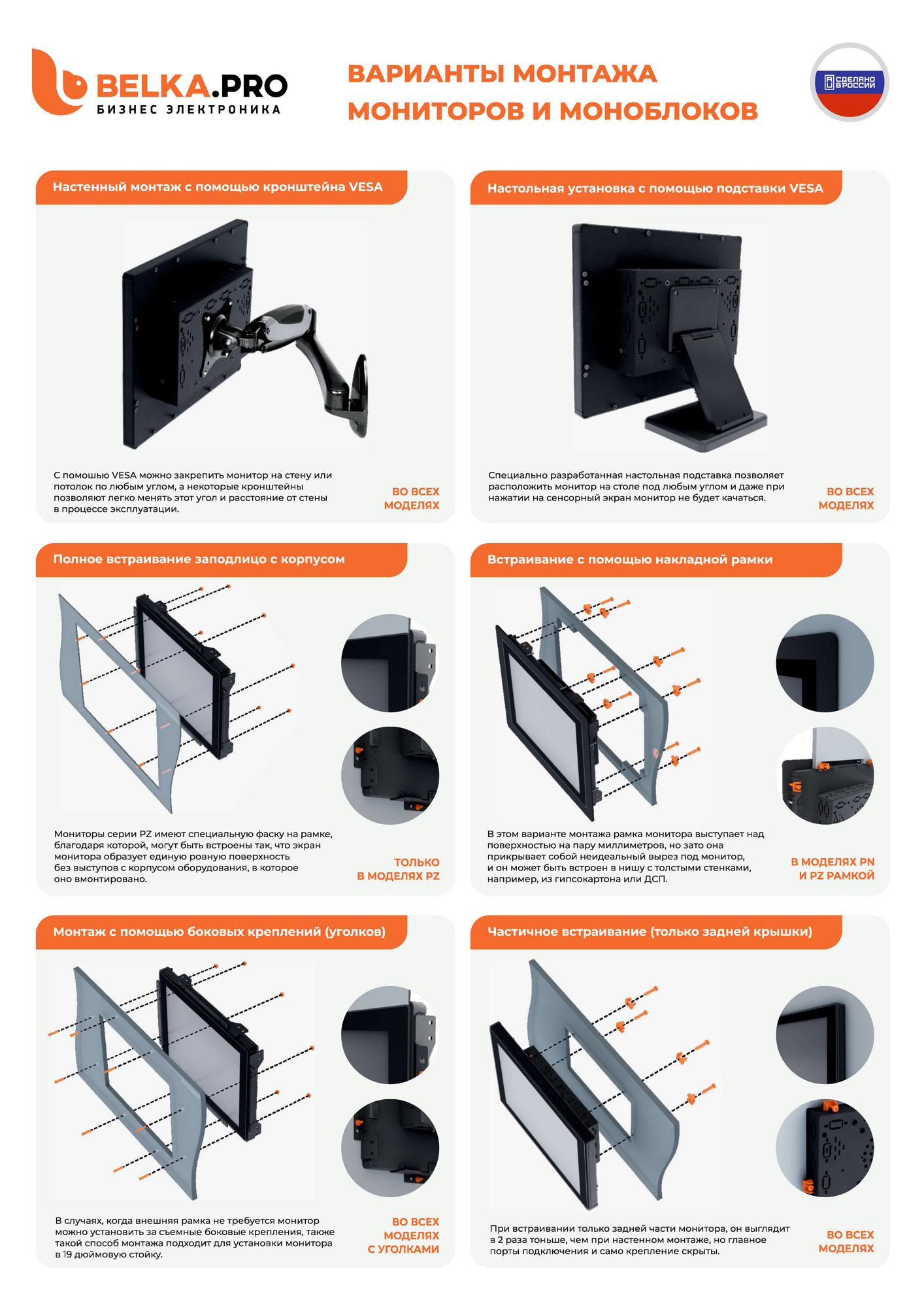 BELKA.PRO
БИЗНЕС ЭЛЕКТРОНИКА

ВАРИАНТЫ МОНТАЖА
МОНИТОРОВ И МОНОБЛОКОВ

СДЕЛАНО В РОССИИ

Настенный монтаж с помощью кронштейна VESA

С помошью VESA можно закрепить монитор на стену или потолок по любым углом, а некоторые кронштейны позволяют легко менять этот угол и расстояние от стены в процессе эксплуатации.

ВО ВСЕХ МОДЕЛЯХ

Настольная установка с помощью подставки VESA

Специально разработанная настольная подставка позволяет расположить монитор на столе под любым углом и даже при нажатии на сенсорный экран монитор не будет качаться.

ВО ВСЕХ МОДЕЛЯХ

Полное встраивание заподлицо с корпусом

Мониторы серии PZ имеют специальную фаску на рамке, благодаря которой, могут быть встроены так, что экран монитора образует единую ровную поверхность без выступов с корпусом оборудования, в которое оно вмонтировано.

ТОЛЬКО В МОДЕЛЯХ PZ

Встраивание с помощью накладной рамки

В этом варианте монтажа рамка монитора выступает над поверхностью на пару миллиметров, но зато она прикрывает собой неидеальный вырез под монитор, и он может быть встроен в нишу с толстыми стенками, например, из гипсокартона или ДСП.

В МОДЕЛЯХ PN И PZ РАМКОЙ

Монтаж с помощью боковых креплений (уголков)

В случаях, когда внешняя рамка не требуется монитор можно установить за съемные боковые крепления, также такой способ монтажа подходит для установки монитора в 19 дюймовую стойку.

ВО ВСЕХ МОДЕЛЯХ С УГОЛКАМИ

Частичное встраивание (только задней крышки)

При встраивании только задней части монитора, он выглядит в 2 раза тоньше, чем при настенном монтаже, но главное порты подключения и само крепление скрыты.

ВО ВСЕХ МОДЕЛЯХ